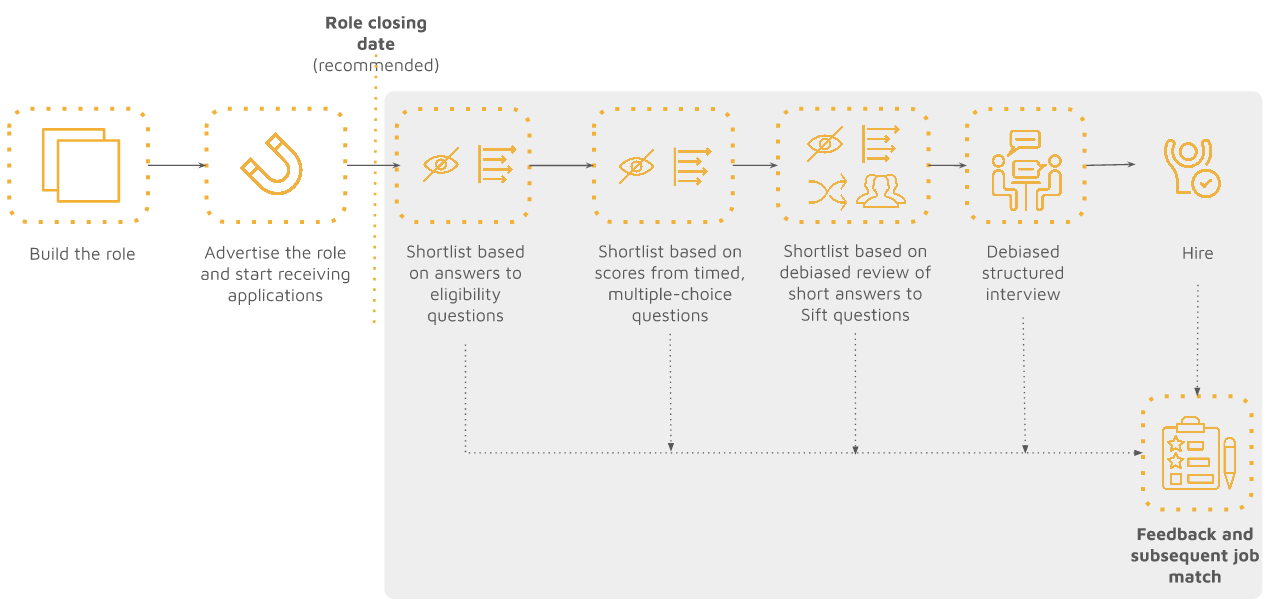 Role closing date
(recommended)

Build the role

Advertise the role and start receiving applications

Shortlist based on answers to eligibility questions

Shortlist based on scores from timed, multiple-choice questions

Shortlist based on debiased review of short answers to Sift questions

Debiased structured interview

Hire

Feedback and subsequent job match